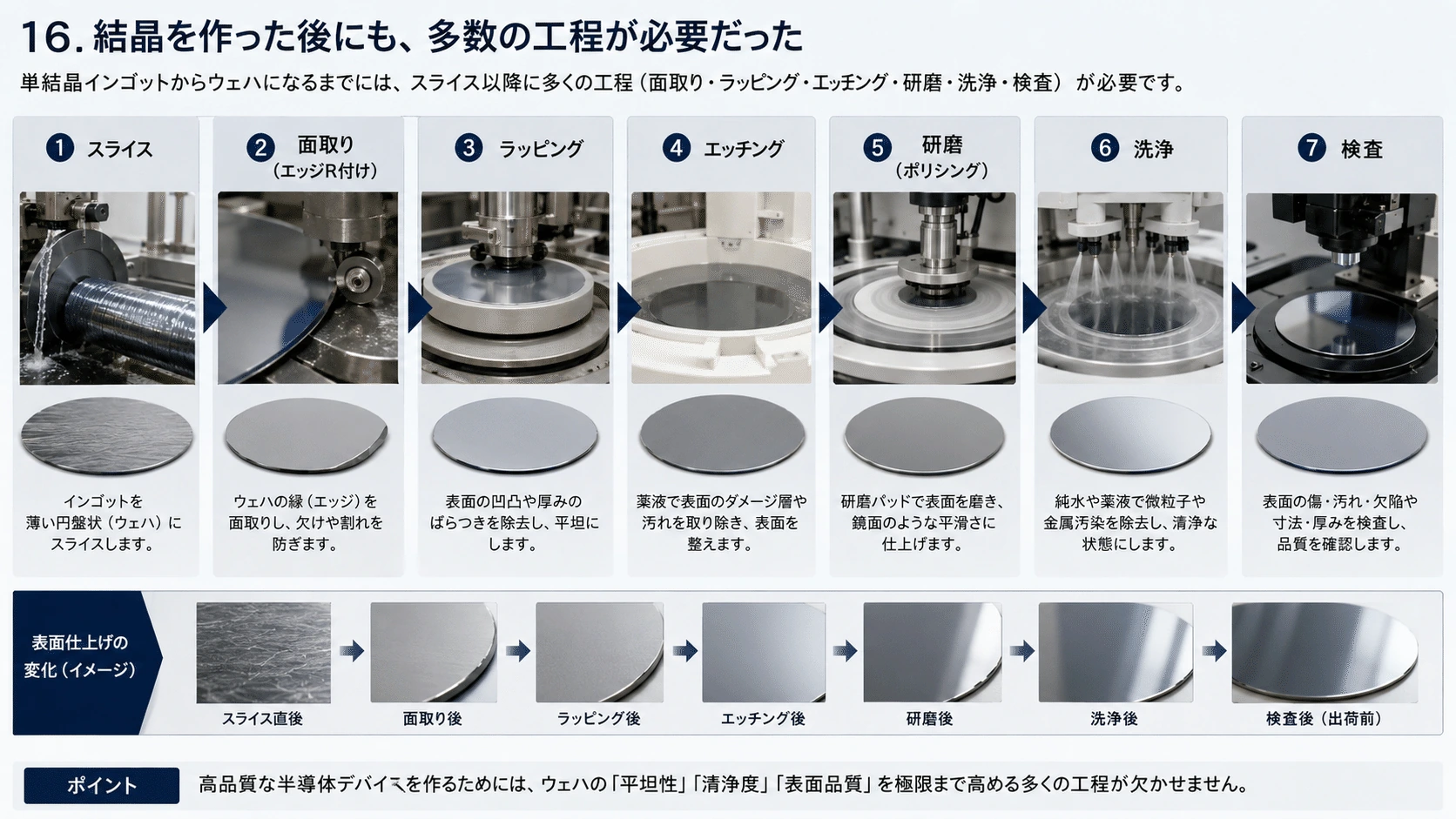 16. 結晶を作った後にも、多数の工程が必要だった

単結晶インゴットからウェハになるまでには、スライス以降に多くの工程（面取り・ラッピング・エッチング・研磨・洗浄・検査）が必要です。

1 スライス

インゴットを薄い円盤状（ウェハ）にスライスします。

2 面取り（エッジR付け）

ウェハの縁（エッジ）を面取りし、欠けや割れを防ぎます。

3 ラッピング

表面の凹凸や厚みのばらつきを除去し、平坦にします。

4 エッチング

薬液で表面のダメージ層や汚れを取り除き、表面を整えます。

5 研磨（ポリシング）

研磨パッドで表面を磨き、鏡面のような平滑さに仕上げます。

6 洗浄

純水や薬液で微粒子や金属汚染を除去し、清浄な状態にします。

7 検査

表面の傷・汚れ・欠陥や寸法・厚みを検査し、品質を確認します。

表面仕上げの変化（イメージ）

スライス直後

面取り後

ラッピング後

エッチング後

研磨後

洗浄後

検査後（出荷前）

ポイント

高品質な半導体デバイスを作るためには、ウェハの「平坦性」「清浄度」「表面品質」を極限まで高める多くの工程が欠かせません。