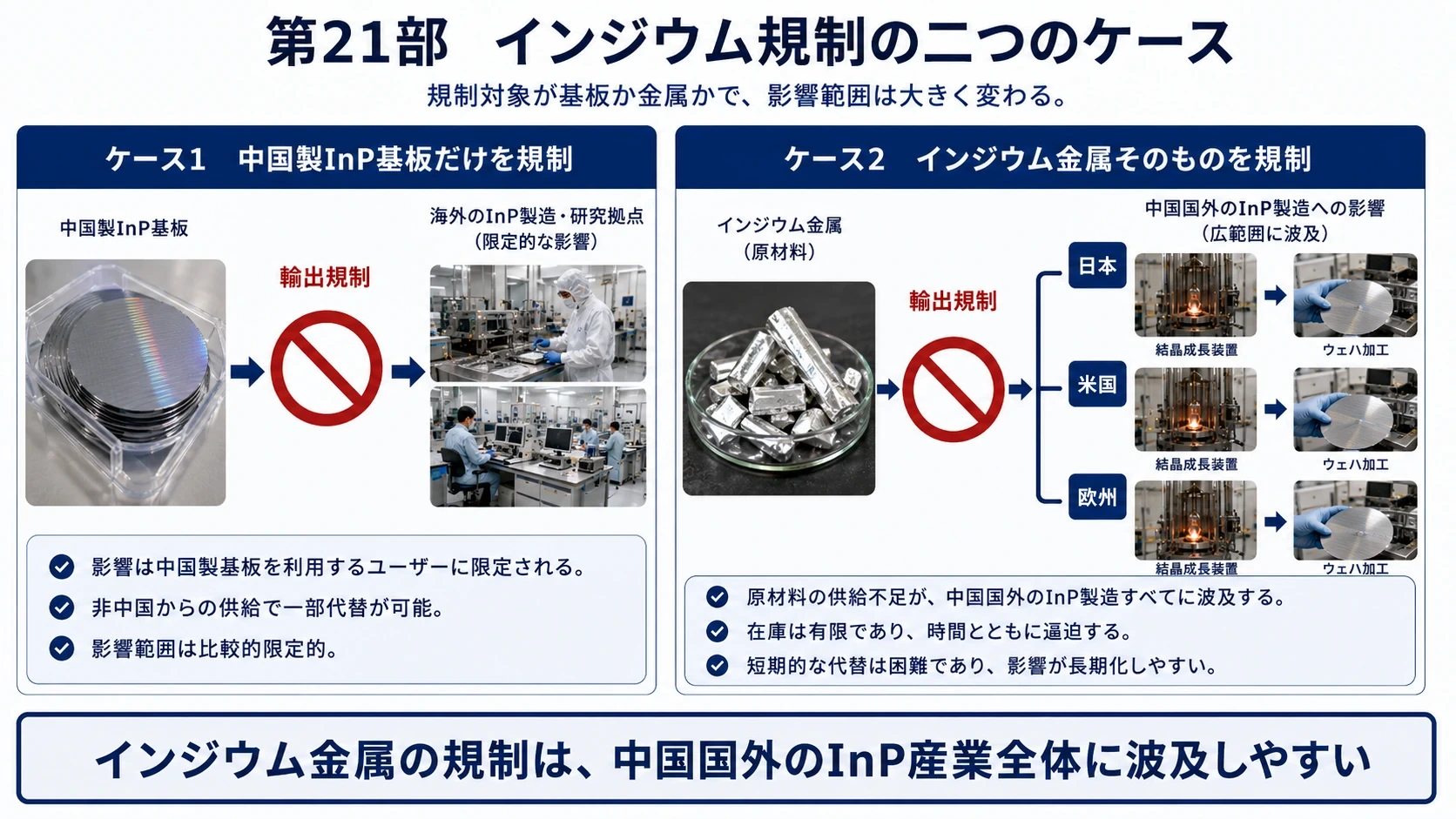 第21部　インジウム規制の二つのケース

規制対象が基板か金属かで、影響範囲は大きく変わる。

ケース1　中国製InP基板だけを規制

中国製InP基板

輸出規制

海外のInP製造・研究拠点
（限定的な影響）

影響は中国製基板を利用するユーザーに限定される。

非中国からの供給で一部代替が可能。

影響範囲は比較的限定的。

ケース2　インジウム金属そのものを規制

インジウム金属
（原材料）

輸出規制

中国国外のInP製造への影響
（広範囲に波及）

日本

結晶成長装置

ウェハ加工

米国

結晶成長装置

ウェハ加工

欧州

結晶成長装置

ウェハ加工

原材料の供給不足が、中国国外のInP製造すべてに波及する。

在庫は有限であり、時間とともに逼迫する。

短期的な代替は困難であり、影響が長期化しやすい。

インジウム金属の規制は、中国国外のInP産業全体に波及しやすい