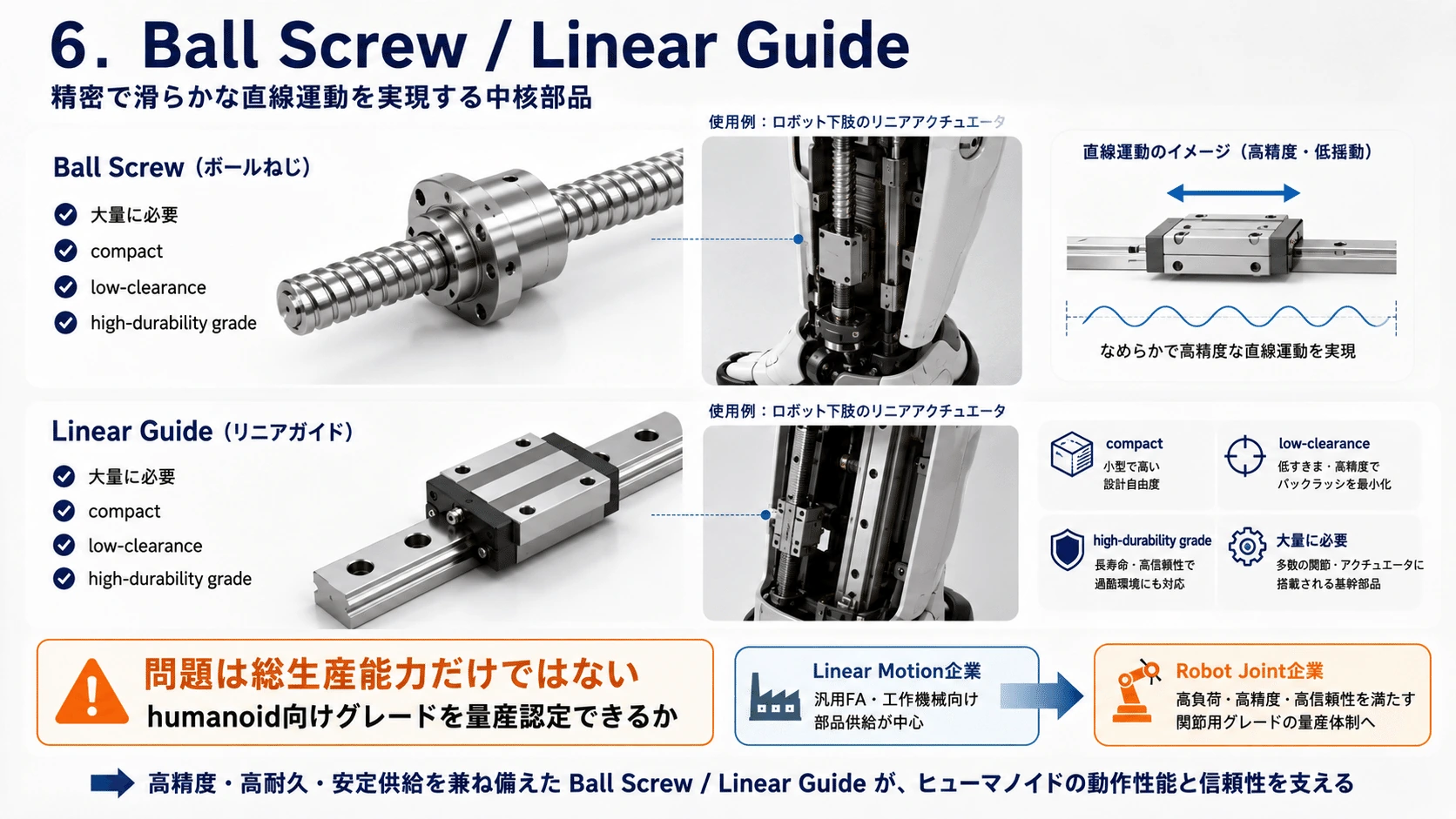 6. Ball Screw / Linear Guide
精密で滑らかな直線運動を実現する中核部品

Ball Screw（ボールねじ）
大量に必要
compact
low-clearance
high-durability grade

使用例：ロボット下肢のリニアアクチュエータ

直線運動のイメージ（高精度・低揺動）
なめらかで高精度な直線運動を実現

Linear Guide（リニアガイド）
大量に必要
compact
low-clearance
high-durability grade

使用例：ロボット下肢のリニアアクチュエータ

compact
小型で高い設計自由度

low-clearance
低すきま・高精度でバックラッシを最小化

high-durability grade
長寿命・高信頼性で過酷環境にも対応

大量に必要
多数の関節・アクチュエータに搭載される基幹部品

問題は総生産能力だけではない
humanoid向けグレードを量産認定できるか

Linear Motion企業
汎用FA・工作機械向け部品供給が中心

Robot Joint企業
高負荷・高精度・高信頼性を満たす関節用グレードの量産体制へ

高精度・高耐久・安定供給を兼ね備えた Ball Screw / Linear Guide が、ヒューマノイドの動作性能と信頼性を支える